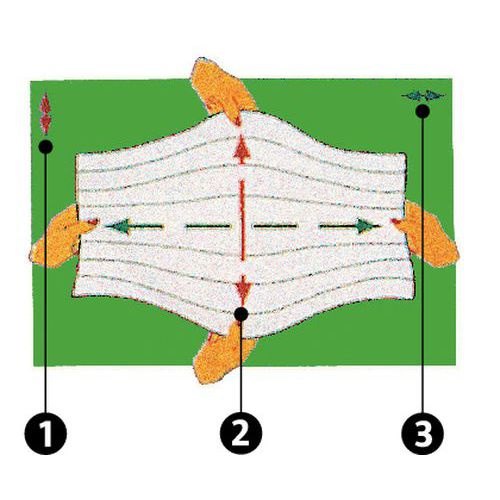 1
2
3