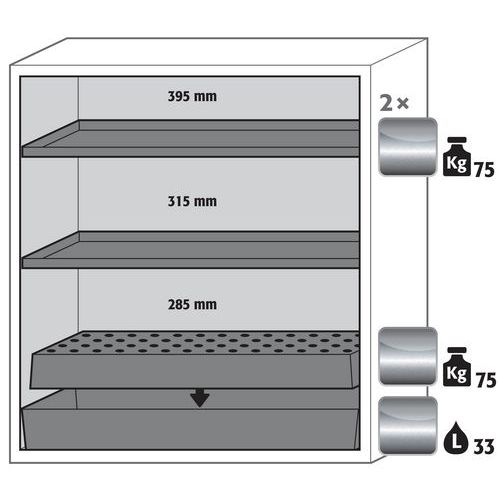 395 mm

315 mm

285 mm

2 ×

Kg 75

Kg 75

L 33