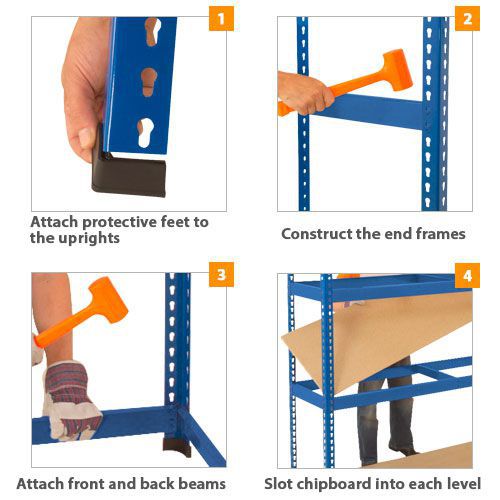 1

Attach protective feet to the uprights

2

Construct the end frames

3

Attach front and back beams

4

Slot chipboard into each level