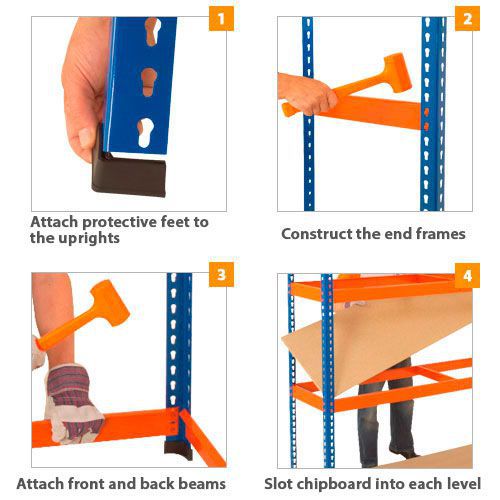 1

Attach protective feet to the uprights

2

Construct the end frames

3

Attach front and back beams

4

Slot chipboard into each level