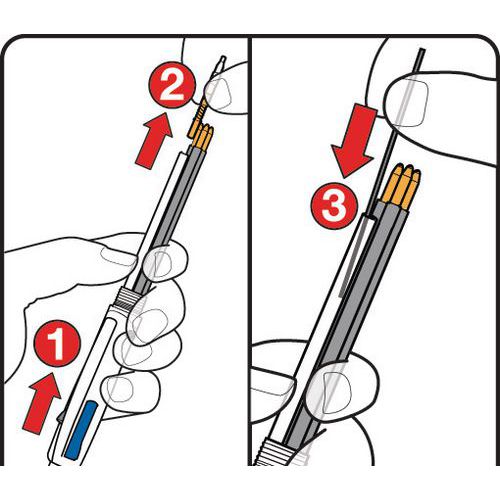 2
1
3