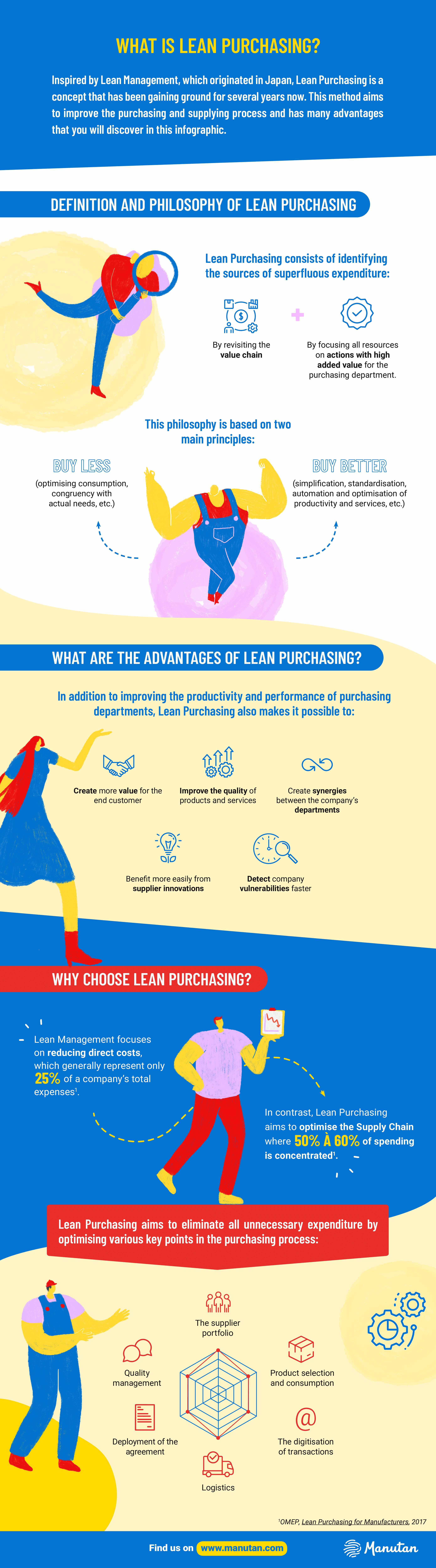 WHAT IS LEAN PURCHASING?

Inspired by Lean Management, which originated in Japan, Lean Purchasing is a concept that has been gaining ground for several years now. This method aims to improve the purchasing and supplying process and has many advantages that you will discover in this infographic.

DEFINITION AND PHILOSOPHY OF LEAN PURCHASING

Lean Purchasing consists of identifying the sources of superfluous expenditure:

By revisiting the value chain

+

By focusing all resources on actions with high added value for the purchasing department.

This philosophy is based on two main principles:

BUY LESS
(optimising consumption, congruency with actual needs, etc.)

BUY BETTER
(simplification, standardisation, automation and optimisation of productivity and services, etc.)

WHAT ARE THE ADVANTAGES OF LEAN PURCHASING?

In addition to improving the productivity and performance of purchasing departments, Lean Purchasing also makes it possible to:

Create more value for the end customer

Improve the quality of products and services

Create synergies between the company's departments

Benefit more easily from supplier innovations

Detect company vulnerabilities faster

WHY CHOOSE LEAN PURCHASING?

Lean Management focuses on reducing direct costs, which generally represent only 25% of a company's total expenses$^1$.

In contrast, Lean Purchasing aims to optimise the Supply Chain where 50% À 60% of spending is concentrated$^1$.

Lean Purchasing aims to eliminate all unnecessary expenditure by optimising various key points in the purchasing process:

The supplier portfolio

Quality management

Product selection and consumption

Deployment of the agreement

The digitisation of transactions

Logistics

$^1$OMEP, Lean Purchasing for Manufacturers, 2017

Find us on www.manutan.com

Manutan